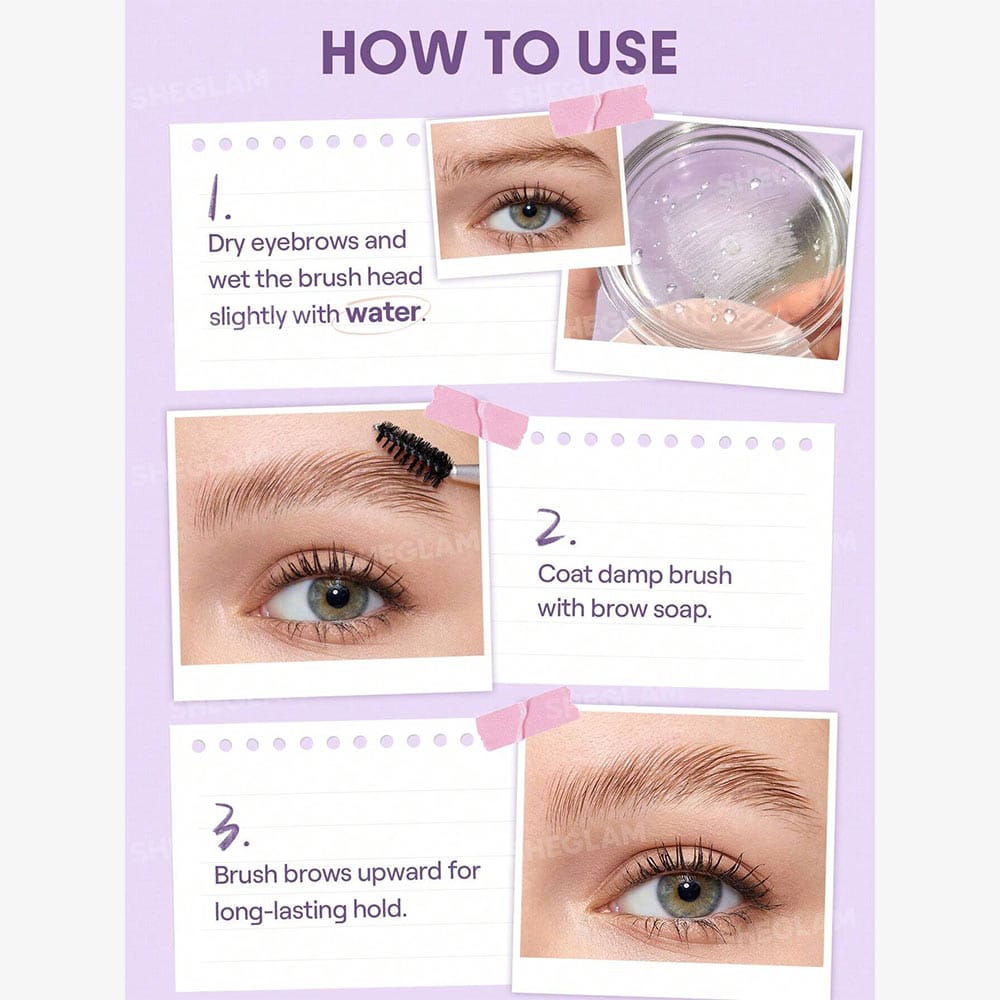 HOW TO USE

SHEGLAM

1.
Dry eyebrows and wet the brush head slightly with water.

2.
Coat damp brush with brow soap.

3.
Brush brows upward for long-lasting hold.