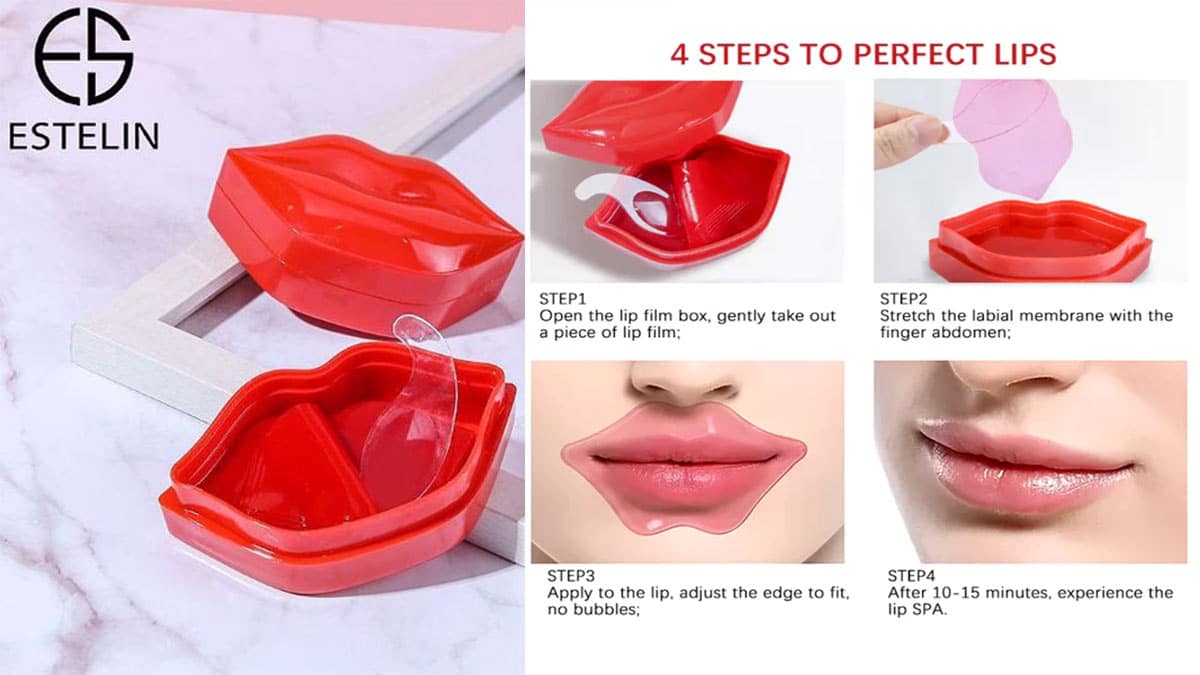 ES
ESTELIN

4 STEPS TO PERFECT LIPS

STEP1
Open the lip film box, gently take out a piece of lip film;

STEP2
Stretch the labial membrane with the finger abdomen;

STEP3
Apply to the lip, adjust the edge to fit, no bubbles;

STEP4
After 10-15 minutes, experience the lip SPA.